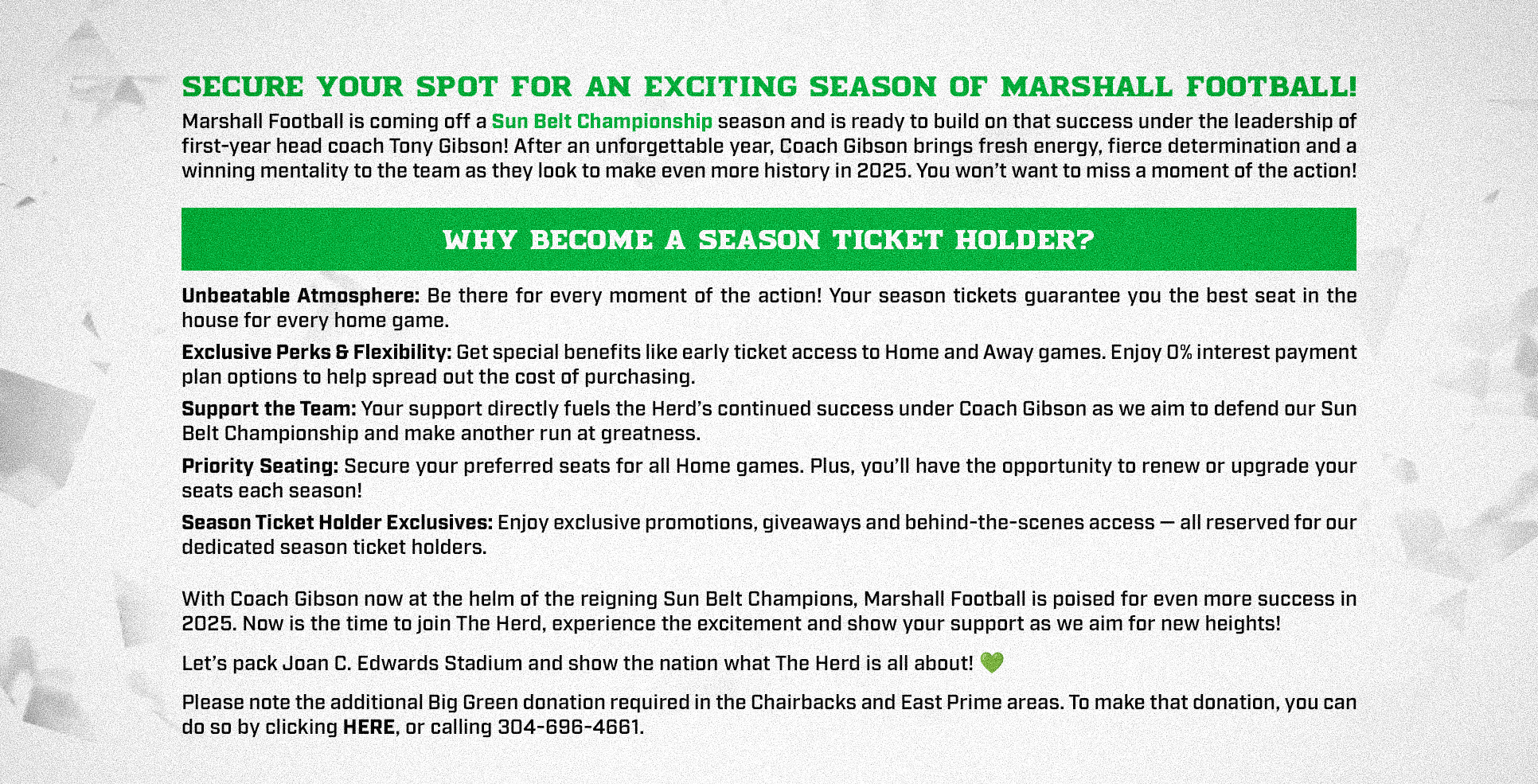 SECURE YOUR SPOT FOR AN EXCITING SEASON OF MARSHALL FOOTBALL!

Marshall Football is coming off a Sun Belt Championship season and is ready to build on that success under the leadership of first-year head coach Tony Gibson! After an unforgettable year, Coach Gibson brings fresh energy, fierce determination and a winning mentality to the team as they look to make even more history in 2025. You won't want to miss a moment of the action!

WHY BECOME A SEASON TICKET HOLDER?

Unbeatable Atmosphere: Be there for every moment of the action! Your season tickets guarantee you the best seat in the house for every home game.

Exclusive Perks & Flexibility: Get special benefits like early ticket access to Home and Away games. Enjoy 0% interest payment plan options to help spread out the cost of purchasing.

Support the Team: Your support directly fuels the Herd's continued success under Coach Gibson as we aim to defend our Sun Belt Championship and make another run at greatness.

Priority Seating: Secure your preferred seats for all Home games. Plus, you'll have the opportunity to renew or upgrade your seats each season!

Season Ticket Holder Exclusives: Enjoy exclusive promotions, giveaways and behind-the-scenes access — all reserved for our dedicated season ticket holders.

With Coach Gibson now at the helm of the reigning Sun Belt Champions, Marshall Football is poised for even more success in 2025. Now is the time to join The Herd, experience the excitement and show your support as we aim for new heights!

Let's pack Joan C. Edwards Stadium and show the nation what The Herd is all about! 💚

Please note the additional Big Green donation required in the Chairbacks and East Prime areas. To make that donation, you can do so by clicking HERE, or calling 304-696-4661.